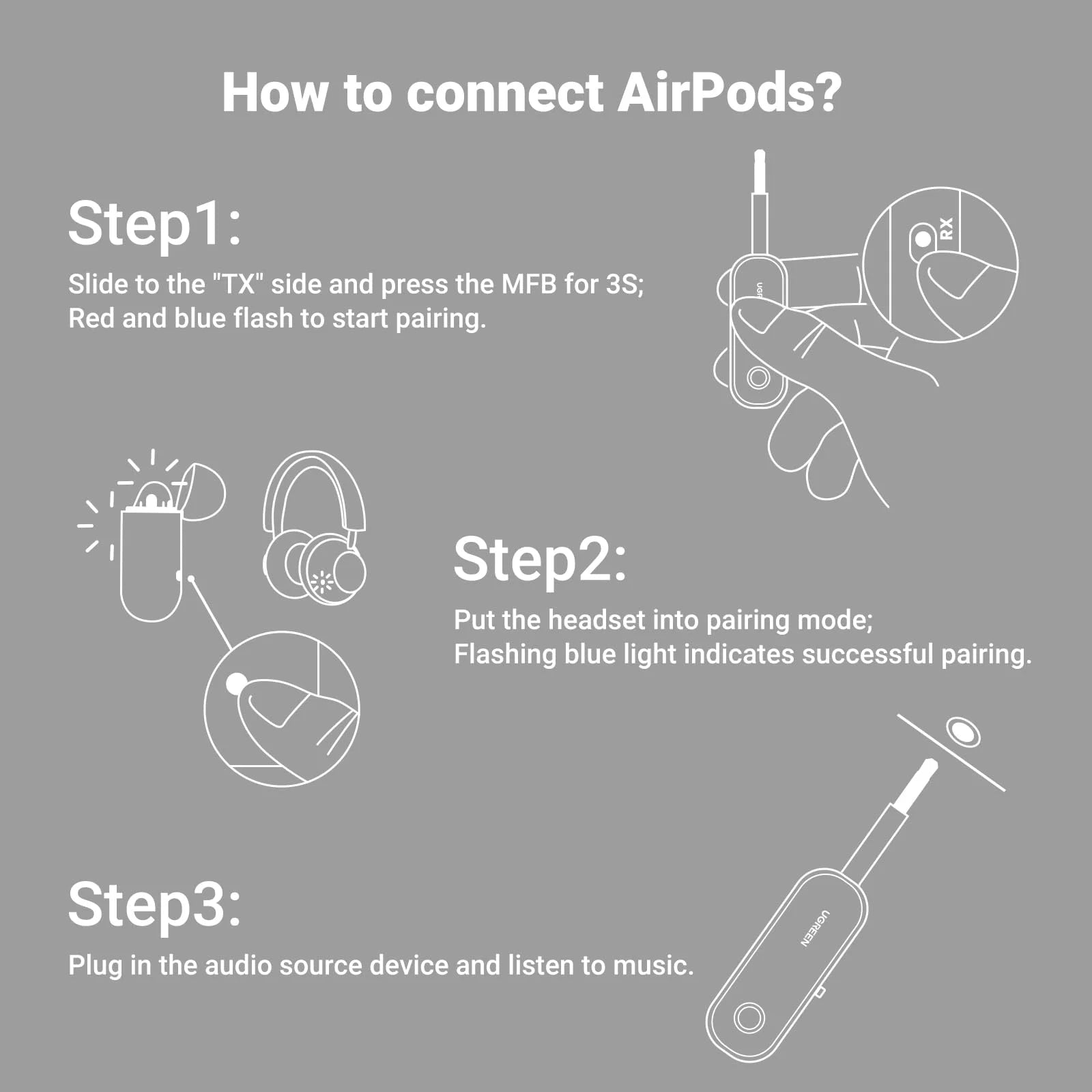 How to connect AirPods?

Step1:

Slide to the "TX" side and press the MFB for 3S; Red and blue flash to start pairing.

RX

UGREEN

Step2:

Put the headset into pairing mode; Flashing blue light indicates successful pairing.

Step3:

Plug in the audio source device and listen to music.

UGREEN